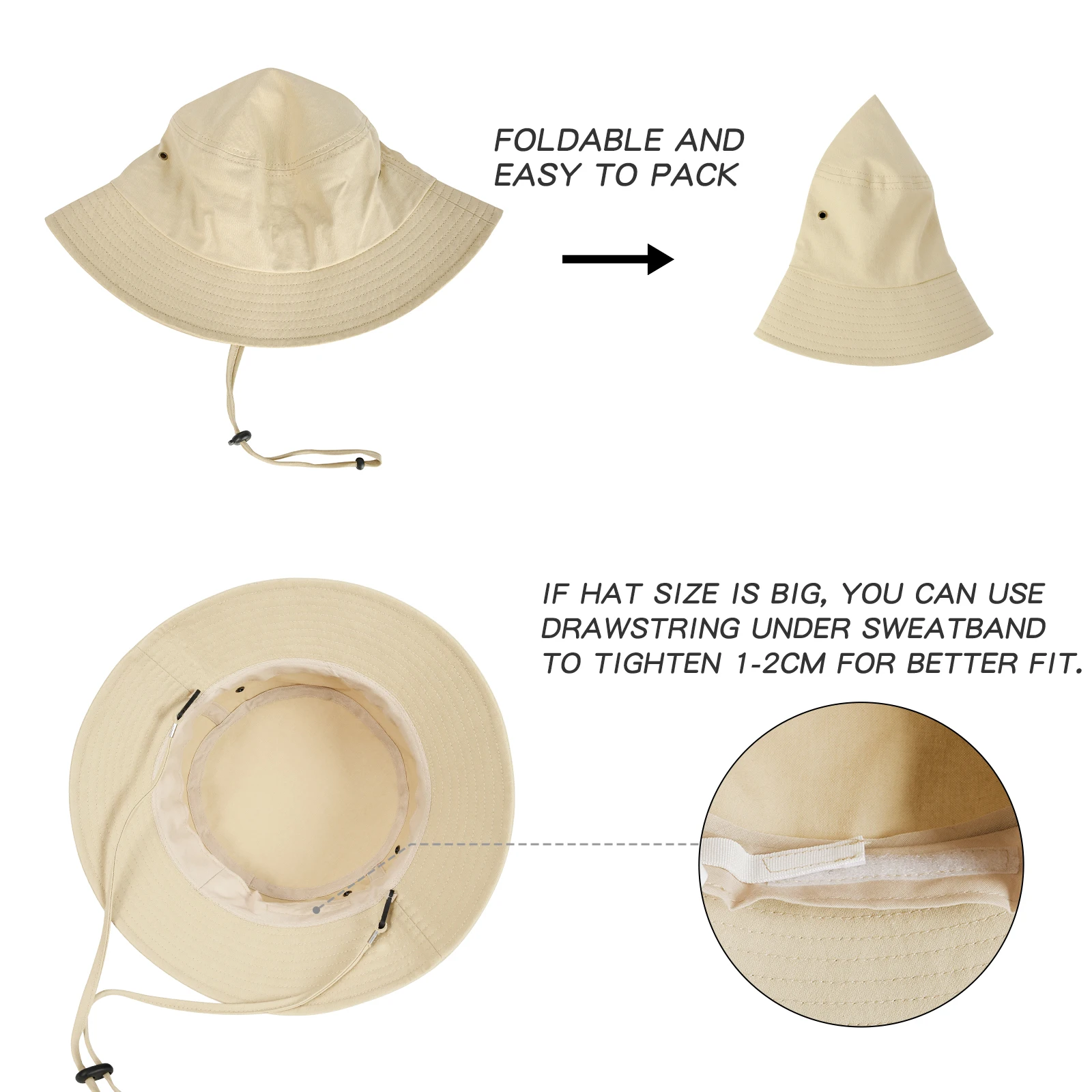 FOLDABLE AND EASY TO PACK

IF HAT SIZE IS BIG, YOU CAN USE DRAWSTRING UNDER SWEATBAND TO TIGHTEN 1-2CM FOR BETTER FIT.